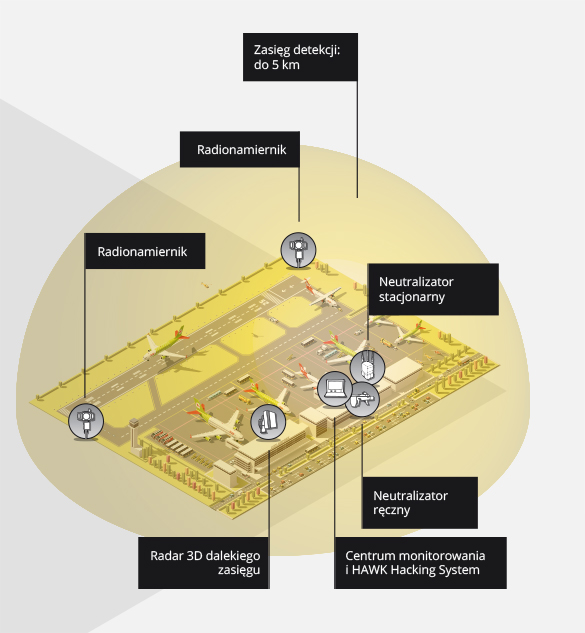 Zasięg detekcji: do 5 km

Radionamiernik

Radionamiernik

Neutralizator stacjonarny

Neutralizator ręczny

Radar 3D dalekiego zasięgu

Centrum monitorowania i HAWK Hacking System